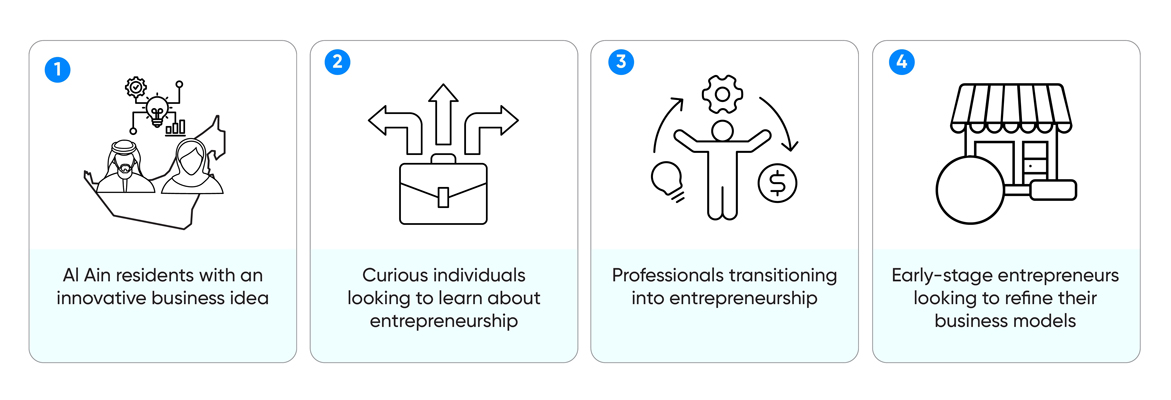 1

Al Ain residents with an innovative business idea

2

Curious individuals looking to learn about entrepreneurship

3

Professionals transitioning into entrepreneurship

4

Early-stage entrepreneurs looking to refine their business models