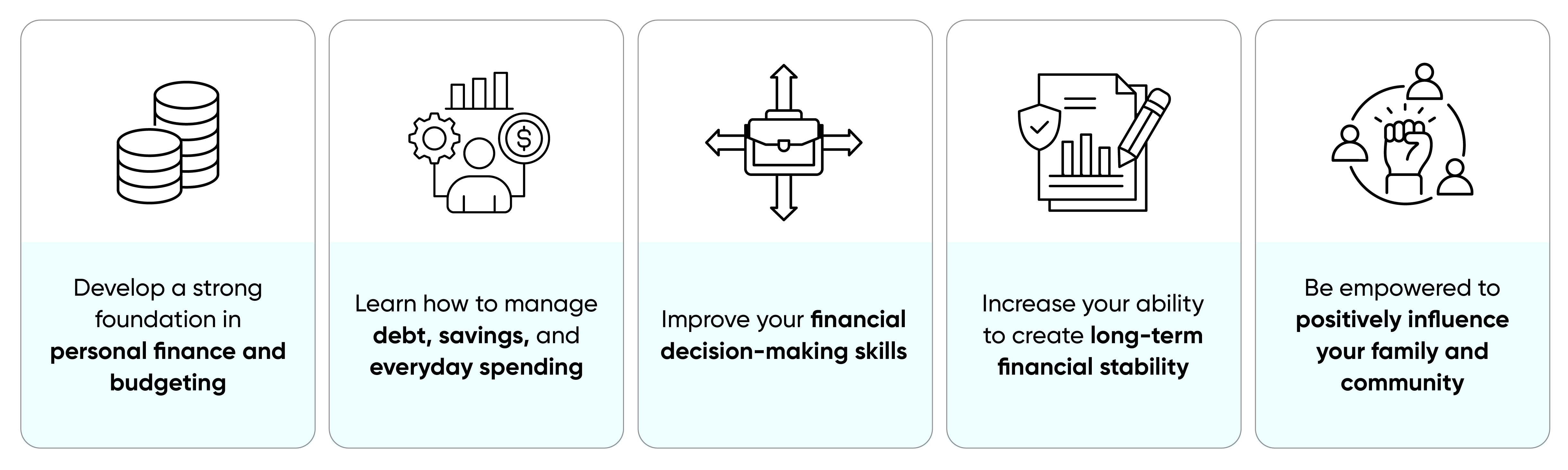 Develop a strong foundation in personal finance and budgeting

Learn how to manage debt, savings, and everyday spending

Improve your financial decision-making skills

Increase your ability to create long-term financial stability

Be empowered to positively influence your family and community