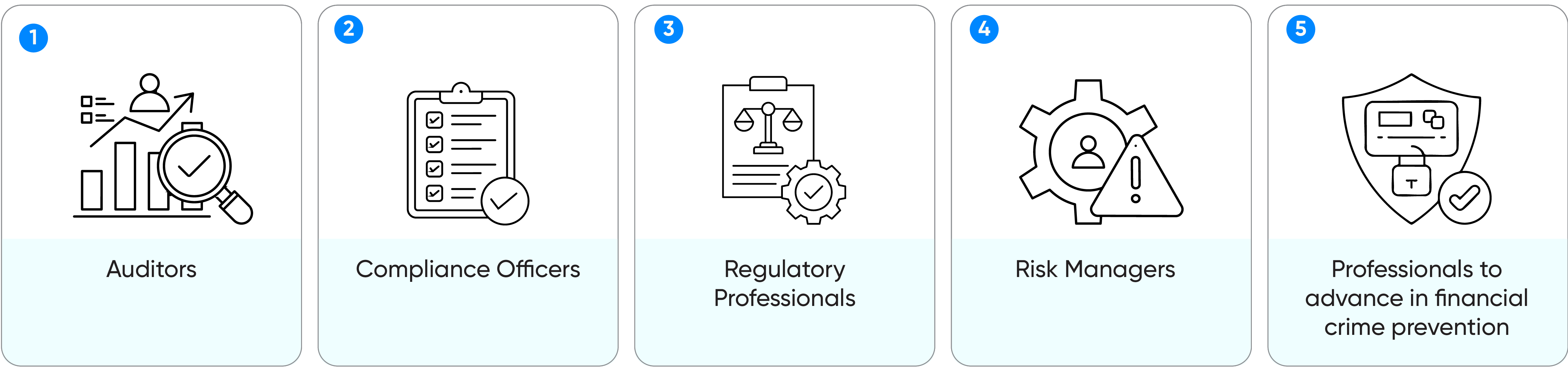 1

Auditors

2

Compliance Officers

3

Regulatory Professionals

4

Risk Managers

5

Professionals to advance in financial crime prevention