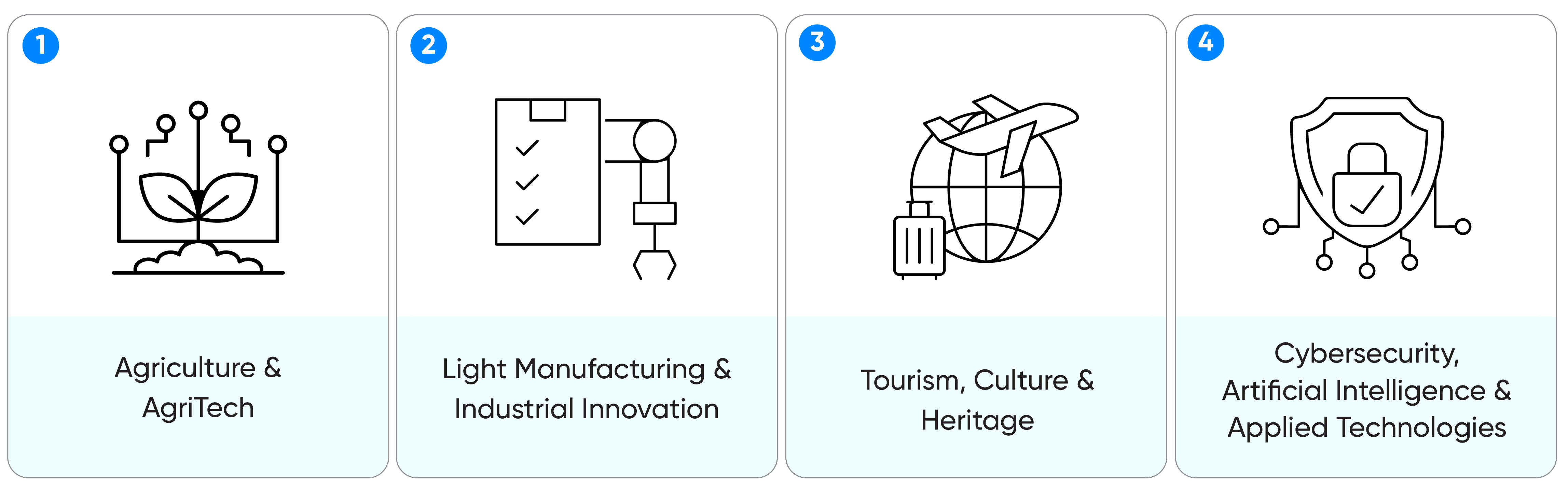 1

Agriculture & AgriTech

2

Light Manufacturing & Industrial Innovation

3

Tourism, Culture & Heritage

4

Cybersecurity, Artificial Intelligence & Applied Technologies